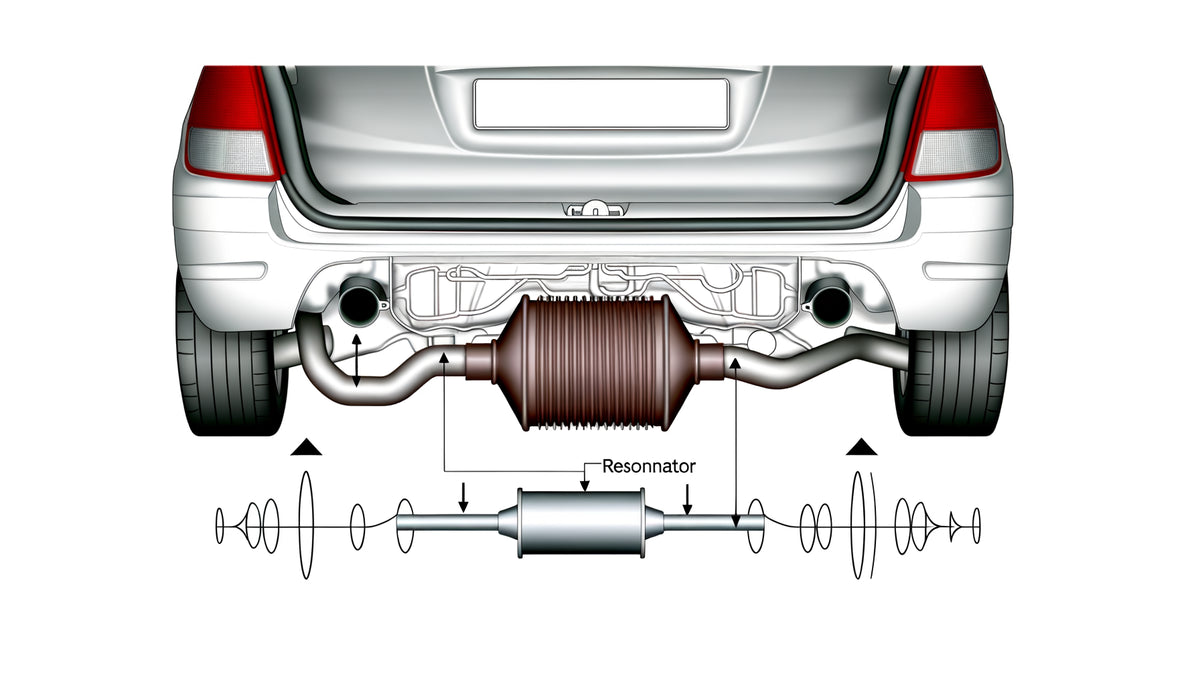 Resonnator